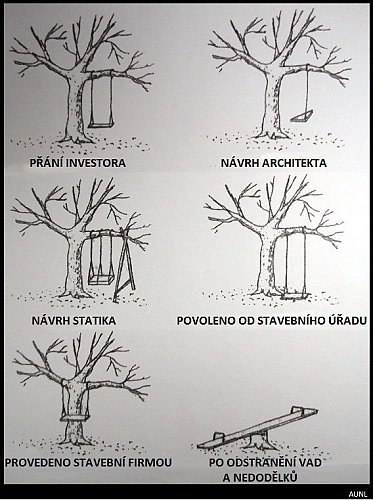 PŘÁNÍ INVESTORA

NÁVRH ARCHITEKTA

NÁVRH STATIKA

POVOLENO OD STAVEBNÍHO ÚŘADU

PROVEDENO STAVEBNÍ FIRMOU

PO ODSTRANĚNÍ VAD A NEDODĚLKŮ

AUNL